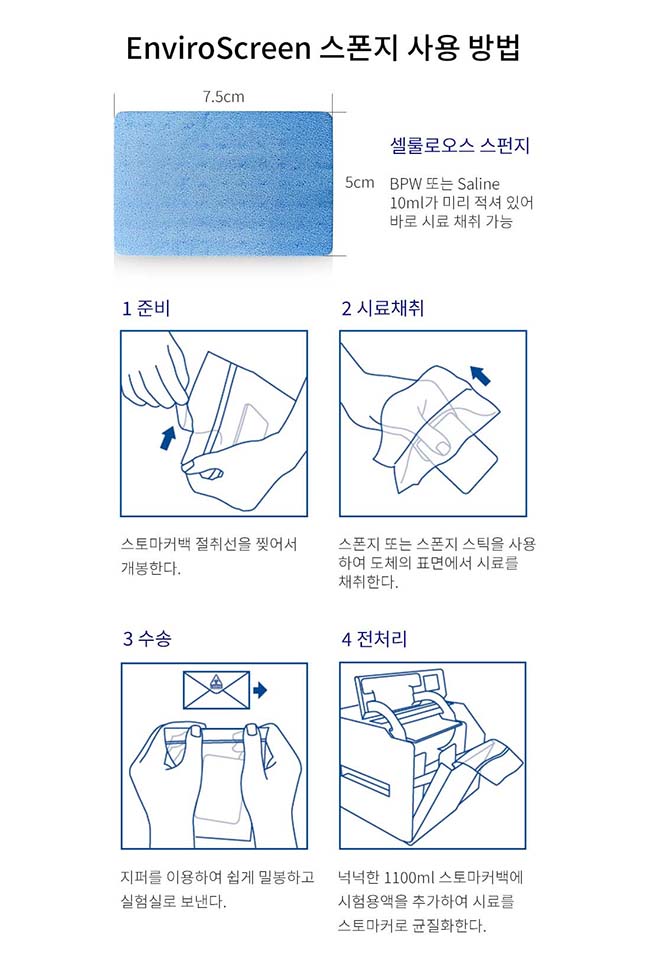 EnviroScreen 스폰지 사용 방법

7.5cm

5cm

셀룰로오스 스펀지

BPW 또는 Saline 10ml가 미리 적셔 있어 바로 시료 채취 가능

1 준비

스토마커백 절취선을 찢어서 개봉한다.

2 시료채취

스폰지 또는 스폰지 스틱을 사용하여 도체의 표면에서 시료를 채취한다.

3 수송

지퍼를 이용하여 쉽게 밀봉하고 실험실로 보낸다.

4 전처리

넉넉한 1100ml 스토마커백에 시험용액을 추가하여 시료를 스토마커로 균질화한다.